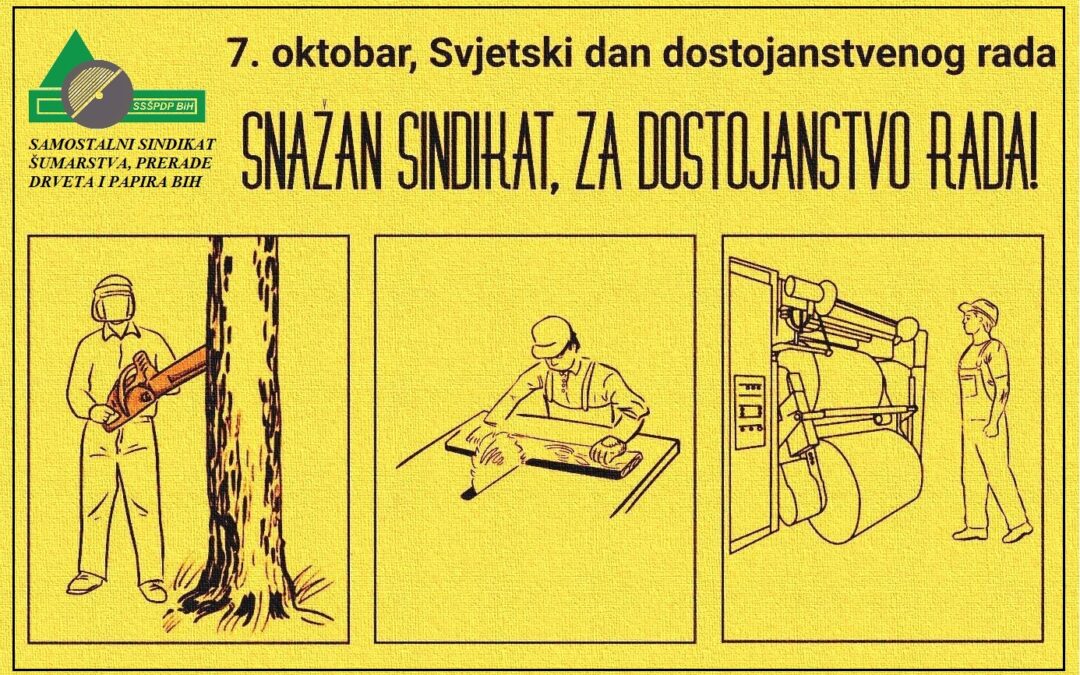 SSŠPDP BiH

SAMOSTALNI SINDIKAT ŠUMARSTVA, PRERADE DRVETA I PAPIRA BIH

7. oktobar, Svjetski dan dostojanstvenog rada

SNAŽAN SINDIKAT, ZA DOSTOJANSTVO RADA!