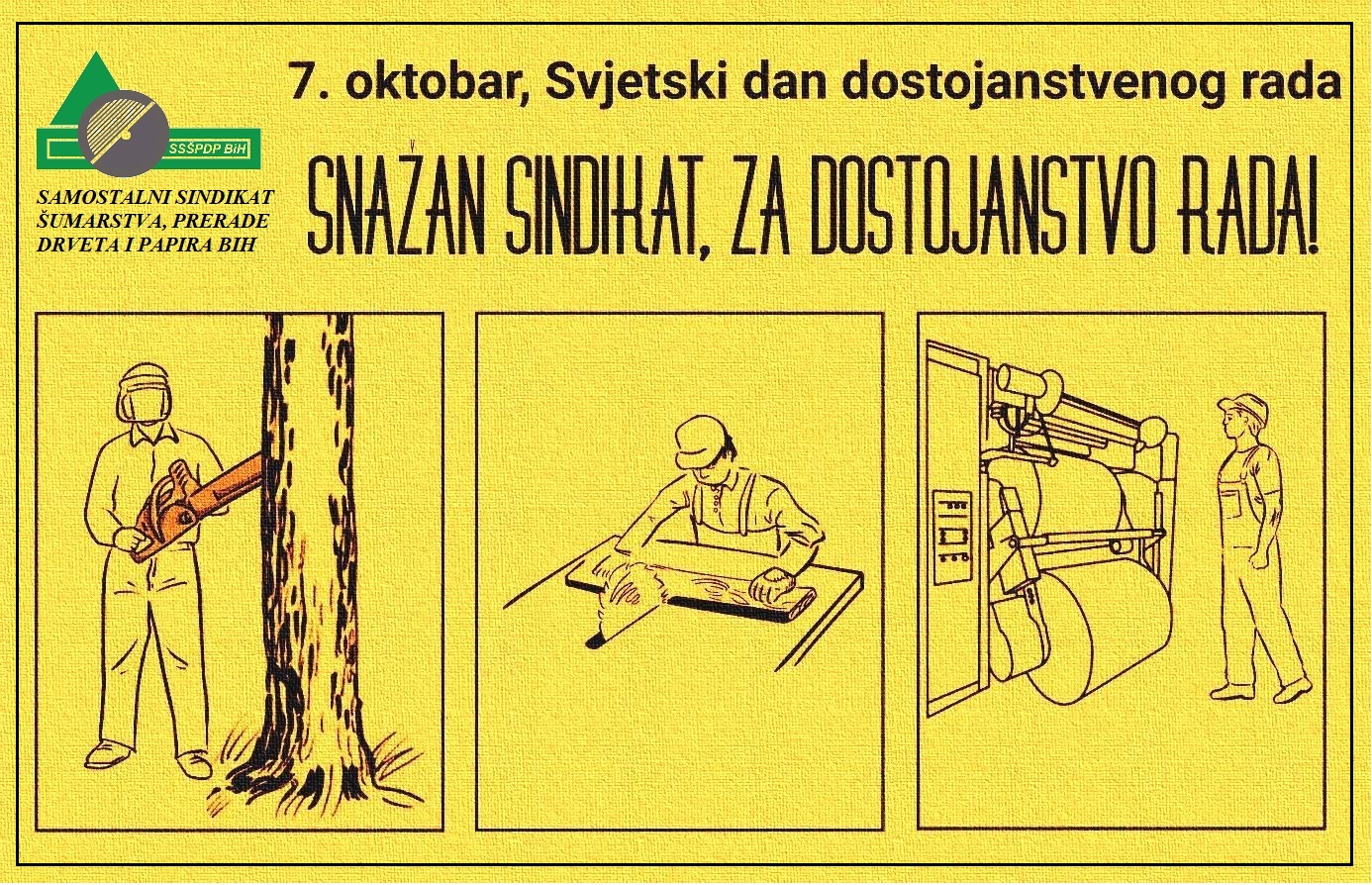 SSŠPDP BiH

SAMOSTALNI SINDIKAT ŠUMARSTVA, PRERADE DRVETA I PAPIRA BIH

7. oktobar, Svjetski dan dostojanstvenog rada

SNAŽAN SINDIKAT, ZA DOSTOJANSTVO RADA!